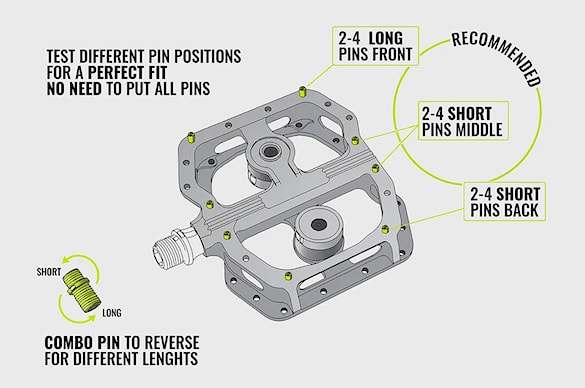 TEST DIFFERENT PIN POSITIONS FOR A PERFECT FIT
NO NEED TO PUT ALL PINS

2-4 LONG PINS FRONT

RECOMMENDED

2-4 SHORT PINS MIDDLE

2-4 SHORT PINS BACK

SHORT

LONG

COMBO PIN TO REVERSE FOR DIFFERENT LENGHTS