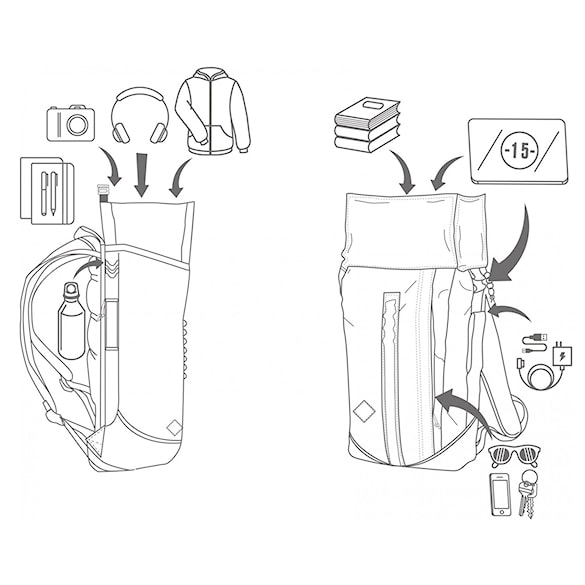 -15-