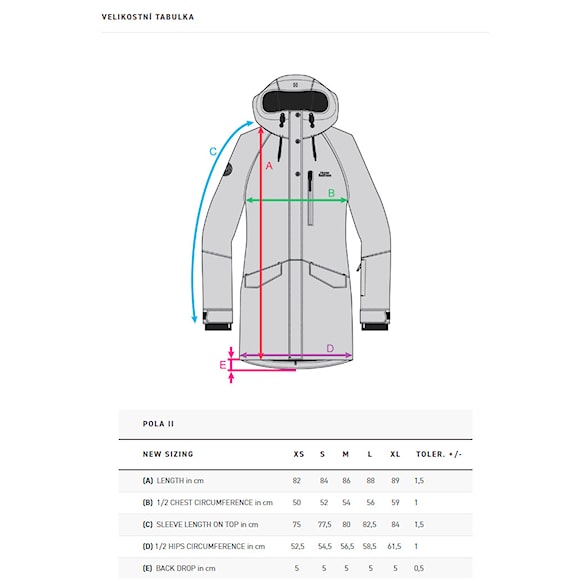 VELIKOSTNÍ TABULKA

C

A

B

D

E

POLA II

| NEW SIZING | XS | S | M | L | XL | TOLER. +/- |
|---|---|---|---|---|---|---|
| (A) LENGTH in cm | 82 | 84 | 86 | 88 | 89 | 1,5 |
| (B) 1/2 CHEST CIRCUMFERENCE in cm | 50 | 52 | 54 | 56 | 59 | 1 |
| (C) SLEEVE LENGTH ON TOP in cm | 75 | 77,5 | 80 | 82,5 | 84 | 1,5 |
| (D) 1/2 HIPS CIRCUMFERENCE in cm | 52,5 | 54,5 | 56,5 | 58,5 | 61,5 | 1 |
| (E) BACK DROP in cm | 5 | 5 | 5 | 5 | 5 | 0,5 |