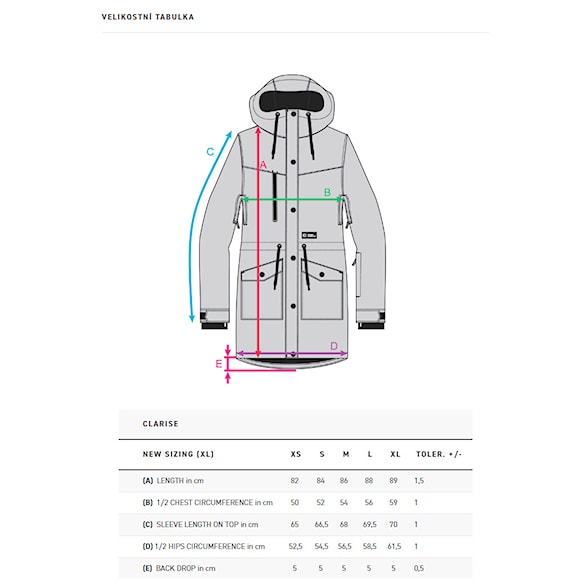 VELIKOSTNÍ TABULKA

C
A
B
D
E

CLARISE

| NEW SIZING (XL) | XS | S | M | L | XL | TOLER. +/- |
|---|---|---|---|---|---|---|
| (A) LENGTH in cm | 82 | 84 | 86 | 88 | 89 | 1,5 |
| (B) 1/2 CHEST CIRCUMFERENCE in cm | 50 | 52 | 54 | 56 | 59 | 1 |
| (C) SLEEVE LENGTH ON TOP in cm | 65 | 66,5 | 68 | 69,5 | 70 | 1 |
| (D) 1/2 HIPS CIRCUMFERENCE in cm | 52,5 | 54,5 | 56,5 | 58,5 | 61,5 | 1 |
| (E) BACK DROP in cm | 5 | 5 | 5 | 5 | 5 | 0,5 |